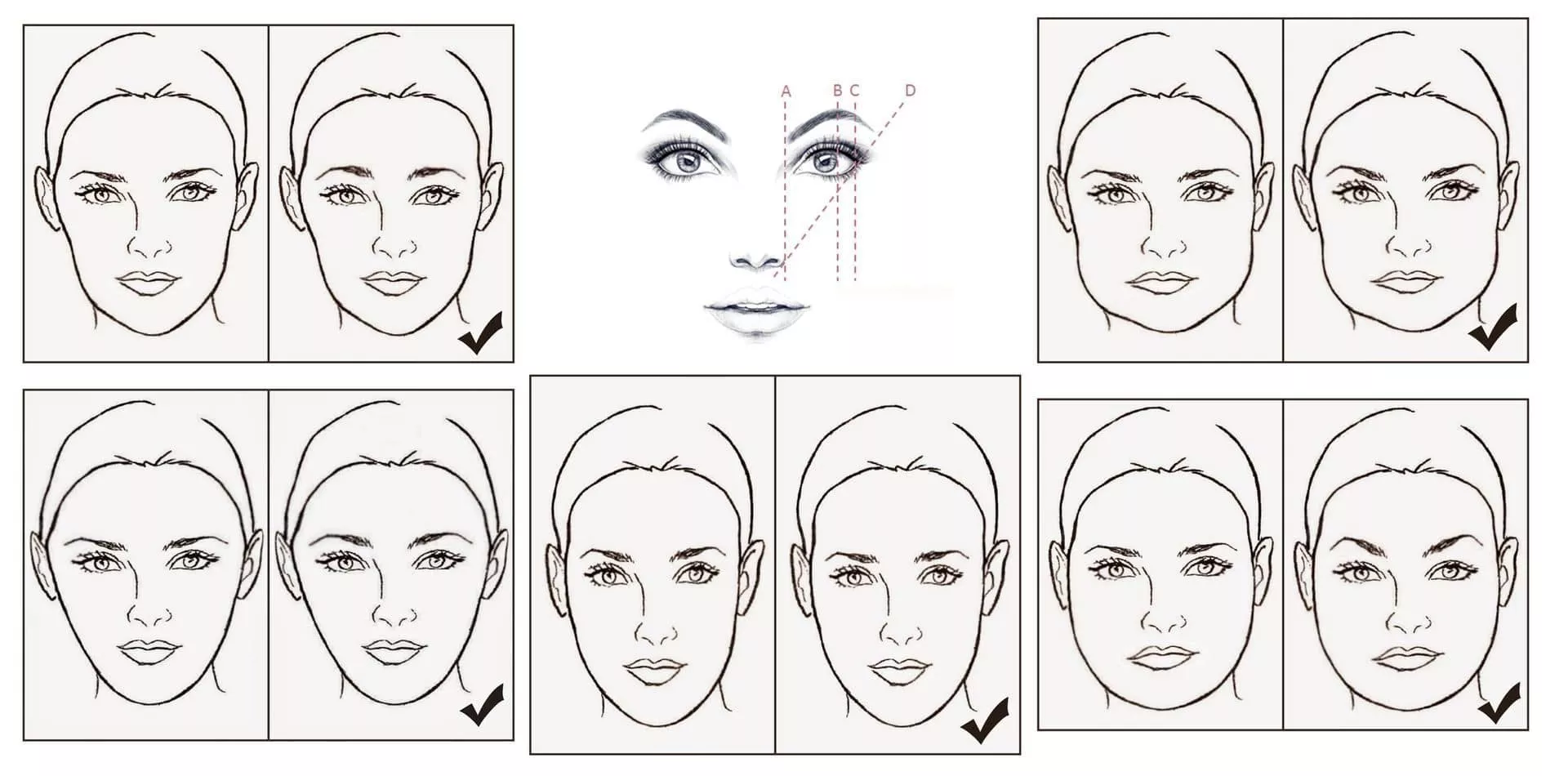 A B C D